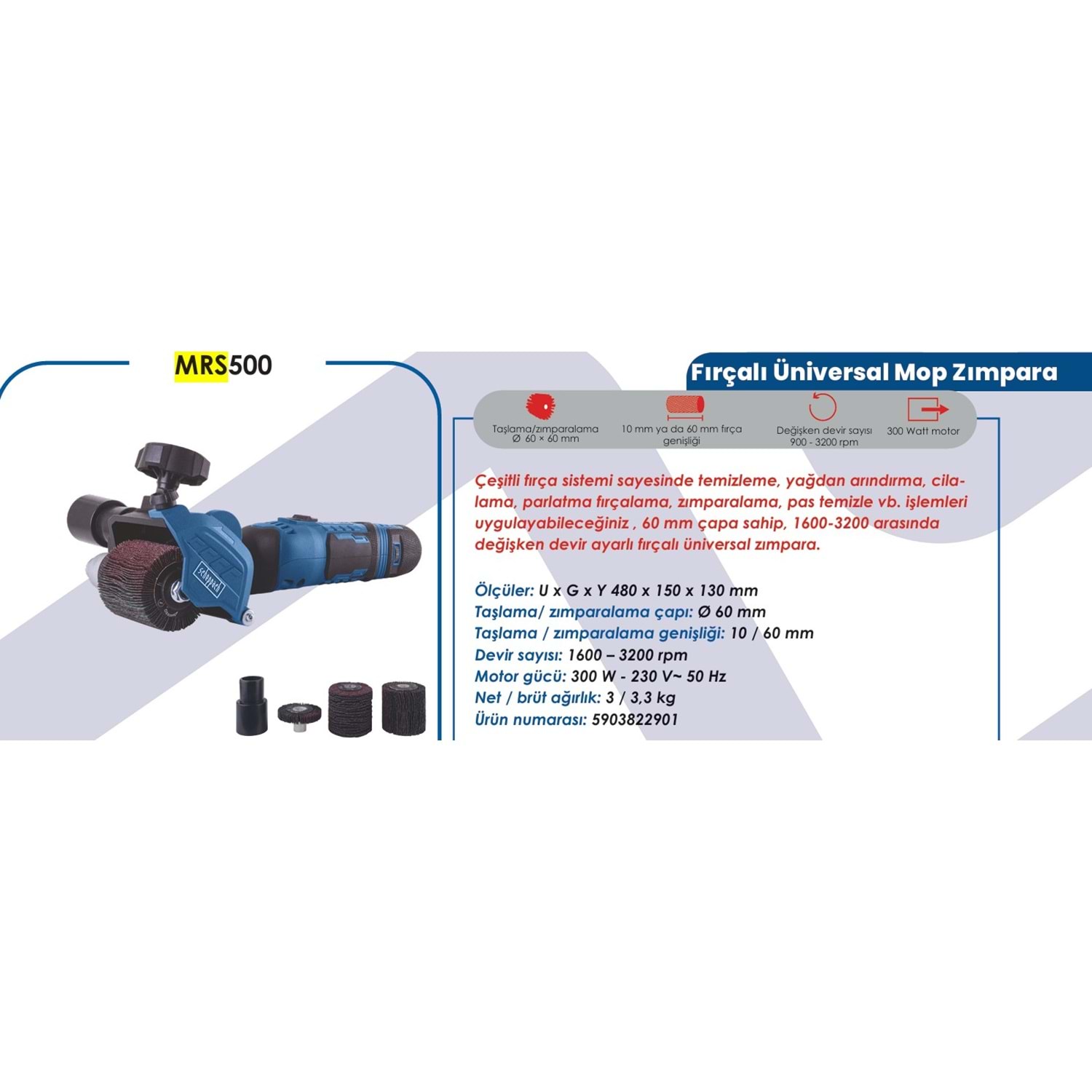 MRS500

scheppach

Fırçalı Üniversal Mop Zımpara

Taşlama/zımparalama Ø 60 × 60 mm

10 mm ya da 60 mm fırça genişliği

Değişken devir sayısı 900 - 3200 rpm

300 Watt motor

Çeşitli fırça sistemi sayesinde temizleme, yağdan arındırma, cilalama, parlatma fırçalama, zımparalama, pas temizle vb. işlemleri uygulayabileceğiniz , 60 mm çapa sahip, 1600-3200 arasında değişken devir ayarlı fırçalı üniversal zımpara.

Ölçüler: U x G x Y 480 x 150 x 130 mm
Taşlama/ zımparalama çapı: Ø 60 mm
Taşlama / zımparalama genişliği: 10 / 60 mm
Devir sayısı: 1600 – 3200 rpm
Motor gücü: 300 W - 230 V~ 50 Hz
Net / brüt ağırlık: 3 / 3,3 kg
Ürün numarası: 5903822901